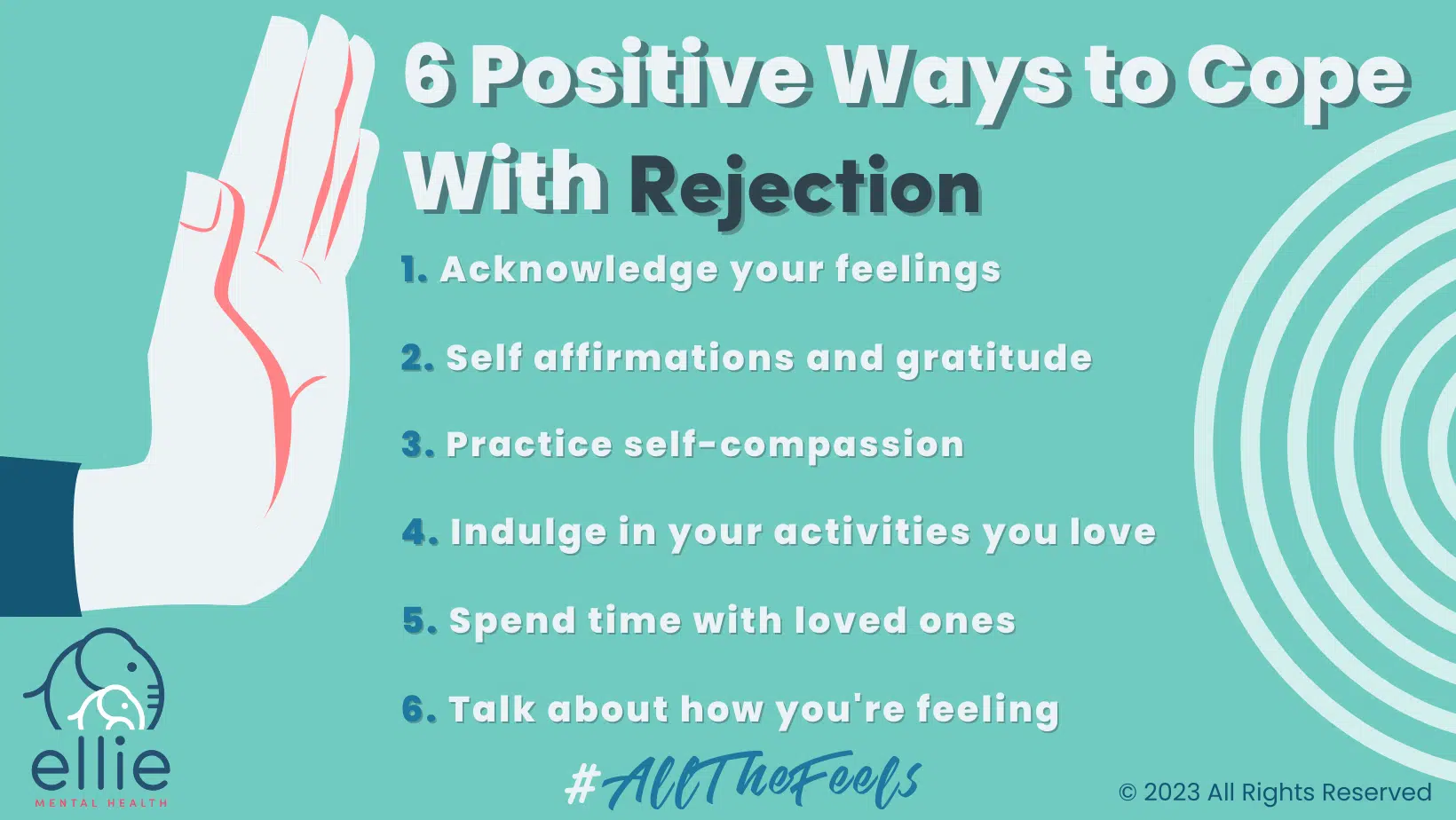 6 Positive Ways to Cope With Rejection

1. Acknowledge your feelings

2. Self affirmations and gratitude

3. Practice self-compassion

4. Indulge in your activities you love

5. Spend time with loved ones

6. Talk about how you're feeling

ellie
MENTAL HEALTH

#AllTheFeels

© 2023 All Rights Reserved